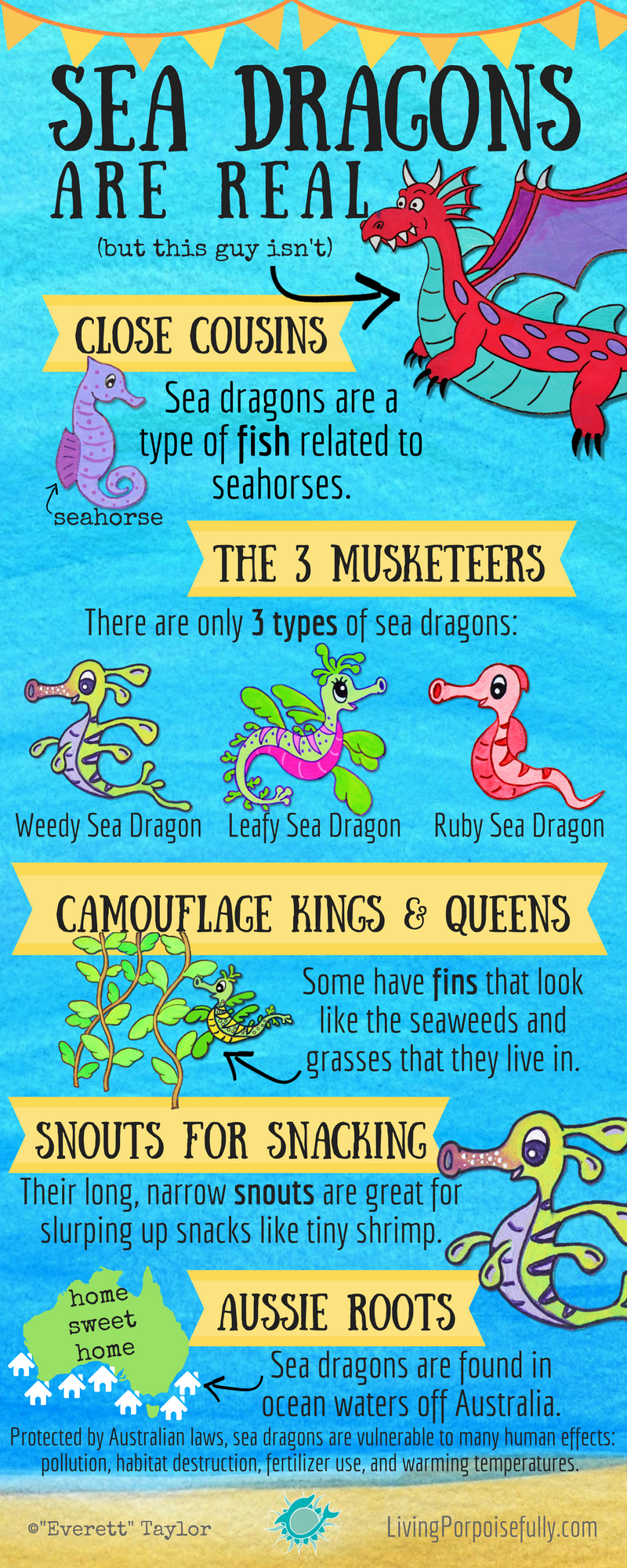 SEA DRAGONS ARE REAL

(but this guy isn't)

CLOSE COUSINS

Sea dragons are a type of fish related to seahorses.

seahorse

THE 3 MUSKETEERS

There are only 3 types of sea dragons:

Weedy Sea Dragon

Leafy Sea Dragon

Ruby Sea Dragon

CAMOUFLAGE KINGS & QUEENS

Some have fins that look like the seaweeds and grasses that they live in.

SNOUTS FOR SNACKING

Their long, narrow snouts are great for slurping up snacks like tiny shrimp.

home sweet home

AUSSIE ROOTS

Sea dragons are found in ocean waters off Australia.

Protected by Australian laws, sea dragons are vulnerable to many human effects: pollution, habitat destruction, fertilizer use, and warming temperatures.

©"Everett" Taylor

LivingPorpoisefully.com